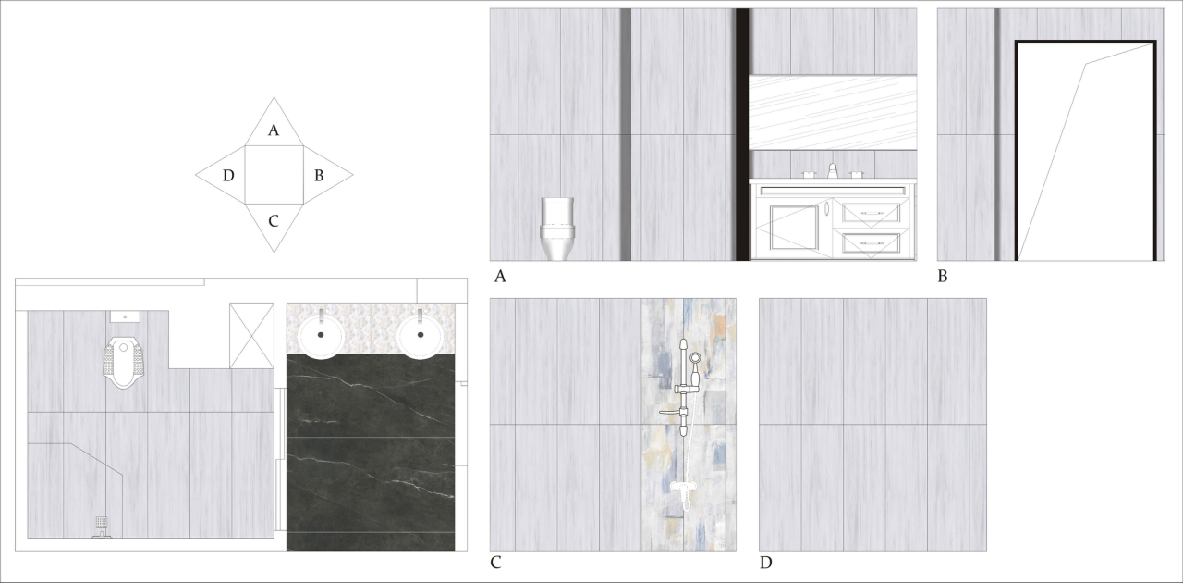 A
D
B
C

A

B

C

D